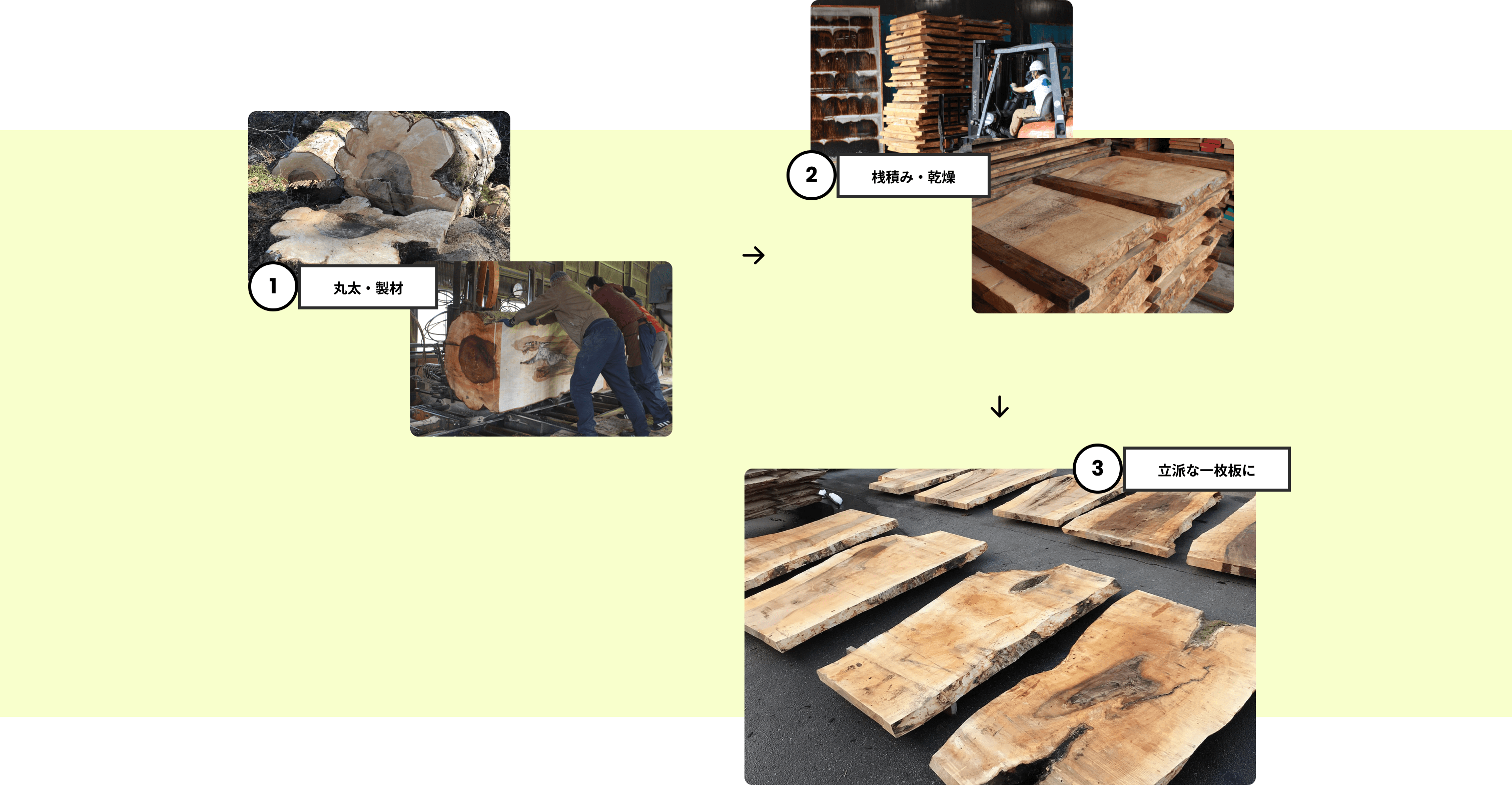 1 丸太・製材

→

2 桟積み・乾燥

↓

3 立派な一枚板に