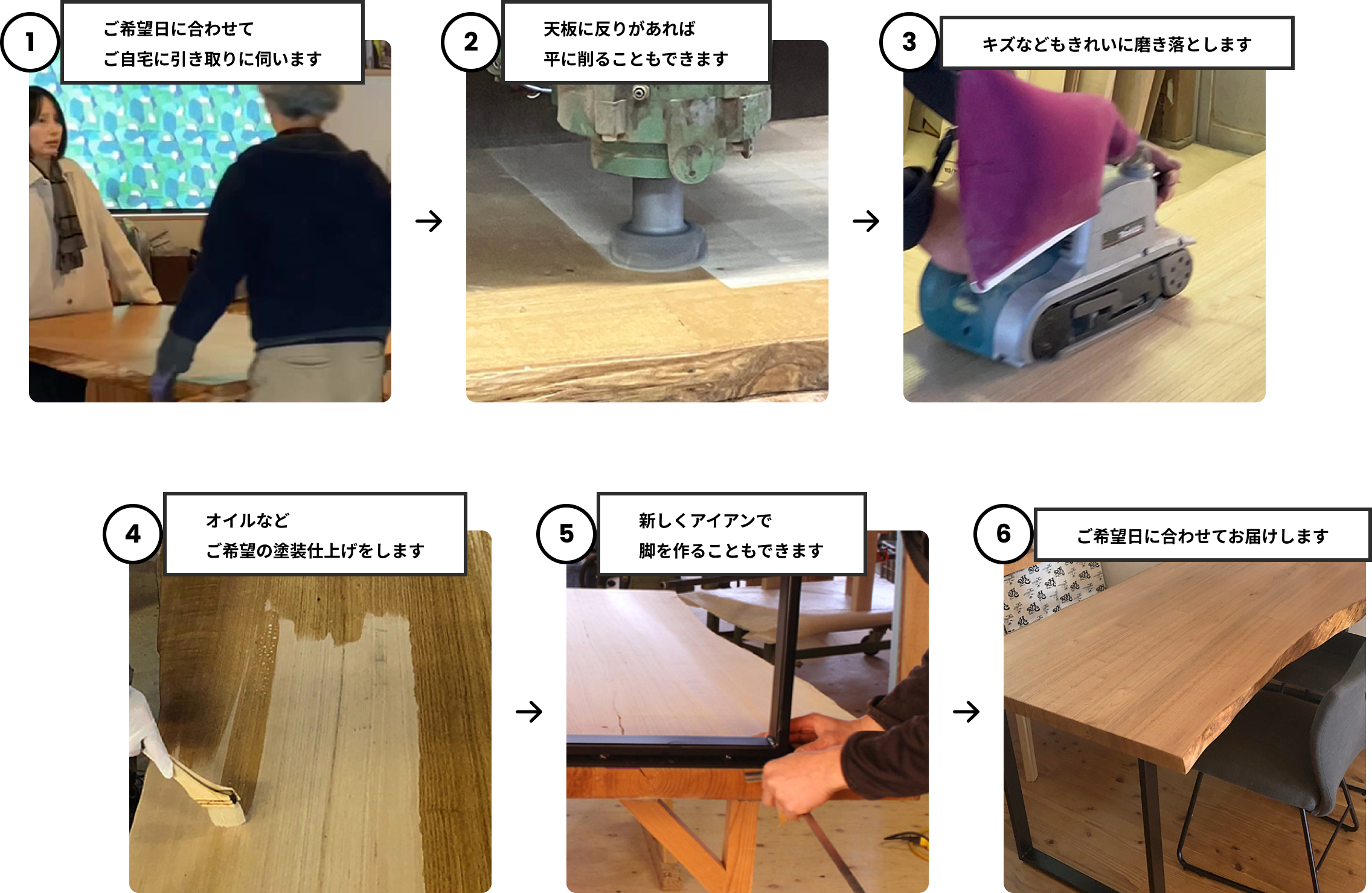 1
ご希望日に合わせて
ご自宅に引き取りに伺います

→

2
天板に反りがあれば
平に削ることもできます

→

3
キズなどもきれいに磨き落とします

4
オイルなど
ご希望の塗装仕上げをします

→

5
新しくアイアンで
脚を作ることもできます

→

6
ご希望日に合わせてお届けします